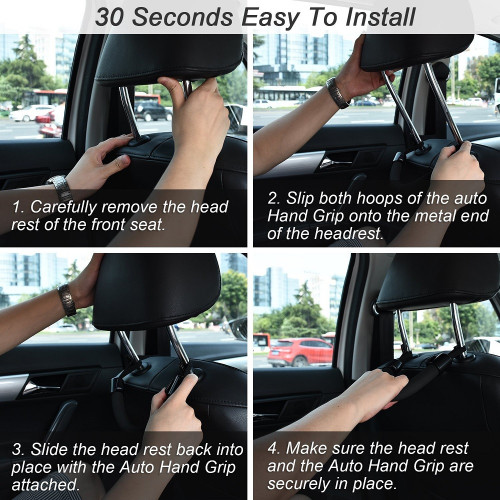 30 Seconds Easy To Install

1. Carefully remove the head rest of the front seat.

2. Slip both hoops of the auto Hand Grip onto the metal end of the headrest.

3. Slide the head rest back into place with the Auto Hand Grip attached.

4. Make sure the head rest and the Auto Hand Grip are securely in place.